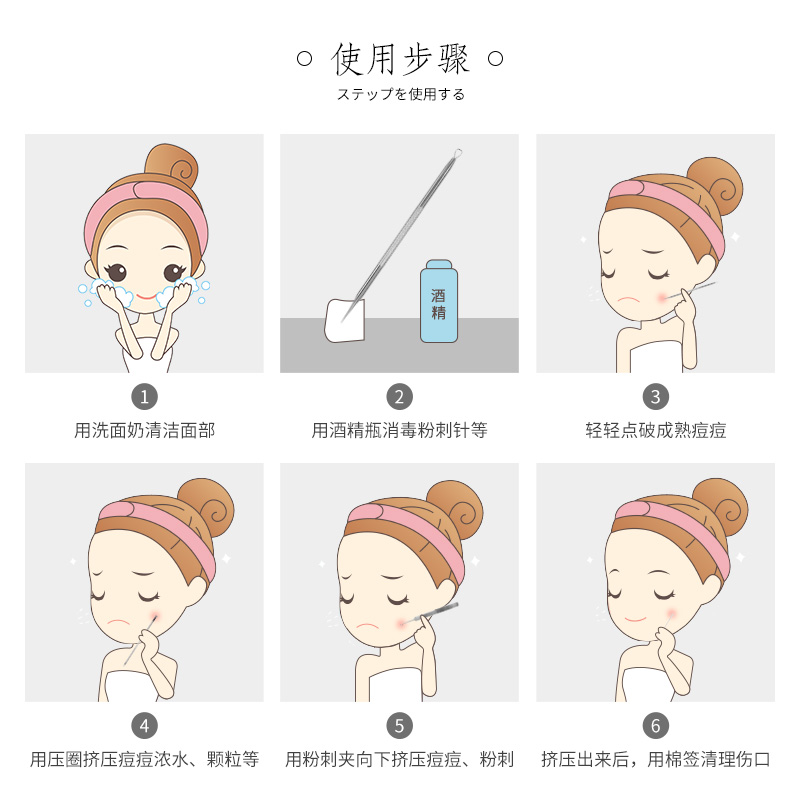 ○ 使用步骤 ○
ステップを使用する

酒精

1
用洗面奶清洁面部

2
用酒精瓶消毒粉刺针等

3
轻轻点破成熟痘痘

4
用压圈挤压痘痘浓水、颗粒等

5
用粉刺夹向下挤压痘痘、粉刺

6
挤压出来后，用棉签清理伤口